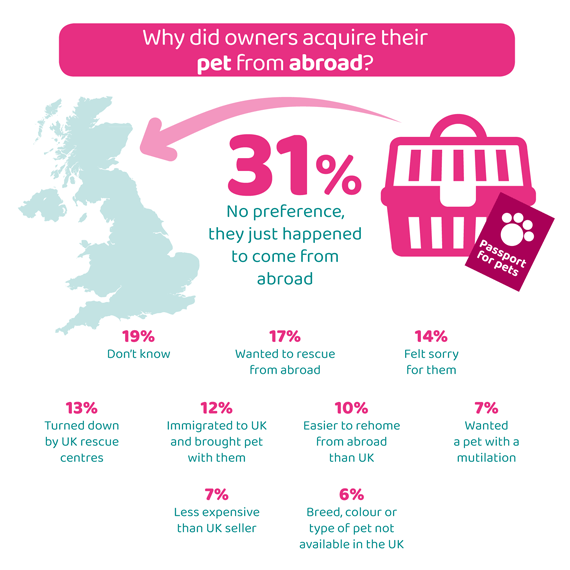 Why did owners acquire their pet from abroad?

31%
No preference, they just happened to come from abroad

Passport for pets

19%
Don't know

17%
Wanted to rescue from abroad

14%
Felt sorry for them

13%
Turned down by UK rescue centres

12%
Immigrated to UK and brought pet with them

10%
Easier to rehome from abroad than UK

7%
Wanted a pet with a mutilation

7%
Less expensive than UK seller

6%
Breed, colour or type of pet not available in the UK