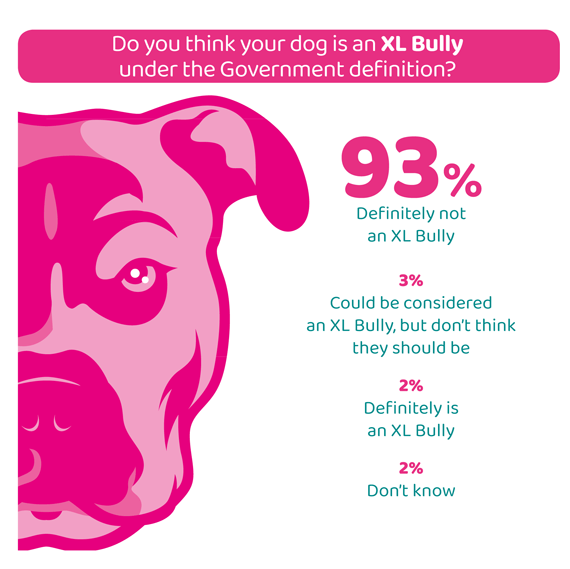 Do you think your dog is an XL Bully under the Government definition?

93%
Definitely not an XL Bully

3%
Could be considered an XL Bully, but don't think they should be

2%
Definitely is an XL Bully

2%
Don't know