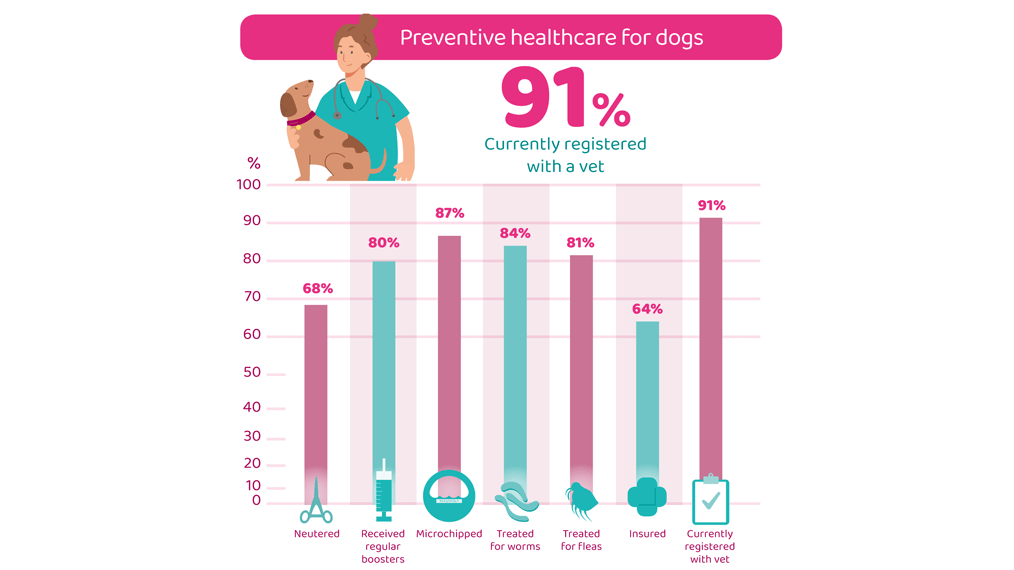 Preventive healthcare for dogs

91%
Currently registered with a vet

%
100
90
80
70
60
50
40
30
20
10
0

68%
80%
87%
84%
81%
64%
91%

Neutered
Received regular boosters
Microchipped
Treated for worms
Treated for fleas
Insured
Currently registered with vet