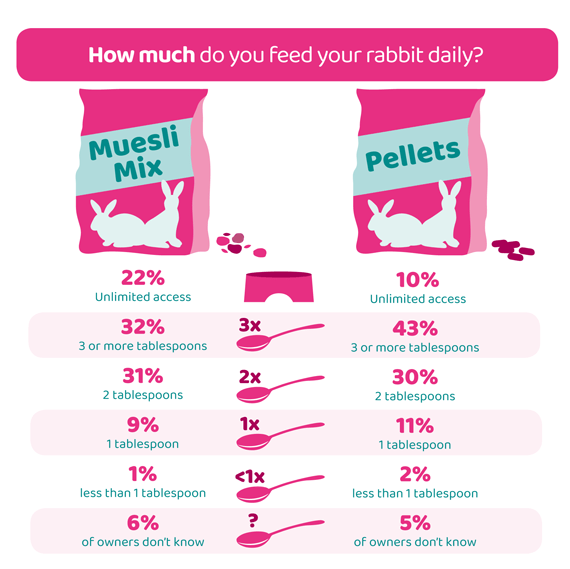 How much do you feed your rabbit daily?

Muesli Mix

Pellets

22%
Unlimited access

10%
Unlimited access

32%
3 or more tablespoons

3x

43%
3 or more tablespoons

31%
2 tablespoons

2x

30%
2 tablespoons

9%
1 tablespoon

1x

11%
1 tablespoon

1%
less than 1 tablespoon

<1x

2%
less than 1 tablespoon

6%
of owners don't know

?

5%
of owners don't know