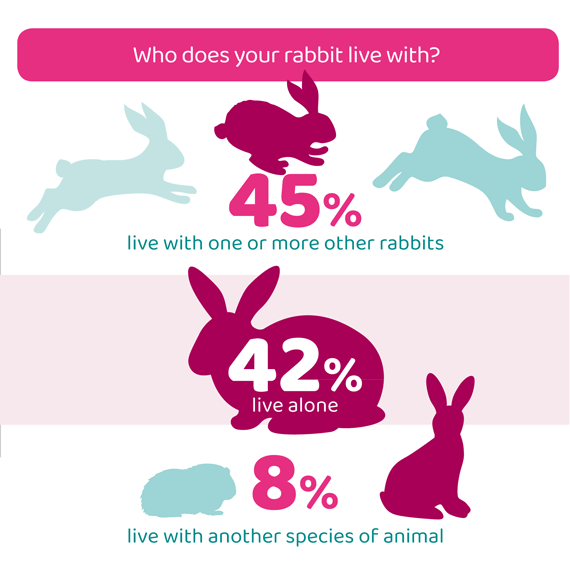 Who does your rabbit live with?

45%
live with one or more other rabbits

42%
live alone

8%
live with another species of animal