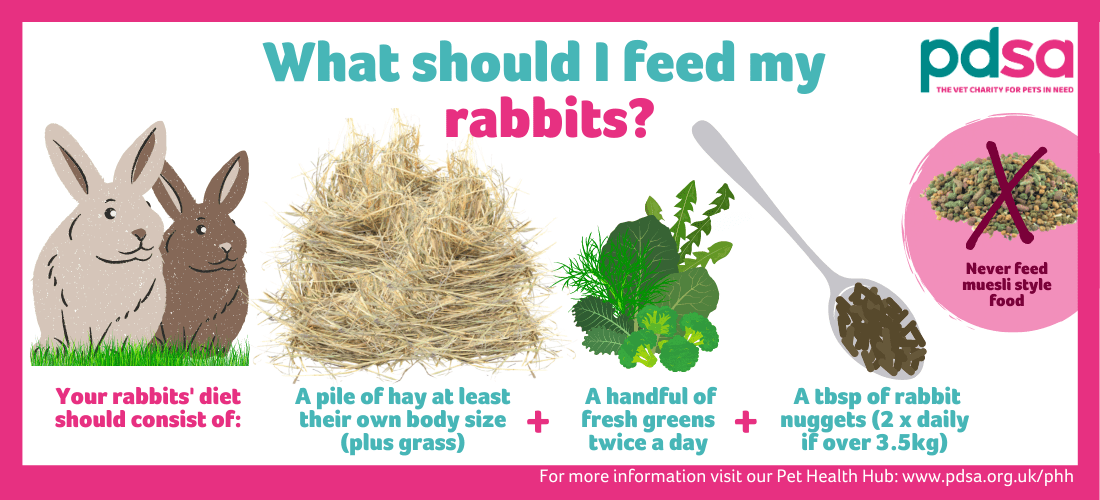 What should I feed my rabbits?

pdsa
THE VET CHARITY FOR PETS IN NEED

Never feed muesli style food

Your rabbits' diet should consist of:

A pile of hay at least their own body size (plus grass)

+

A handful of fresh greens twice a day

+

A tbsp of rabbit nuggets (2 x daily if over 3.5kg)

For more information visit our Pet Health Hub: www.pdsa.org.uk/phh