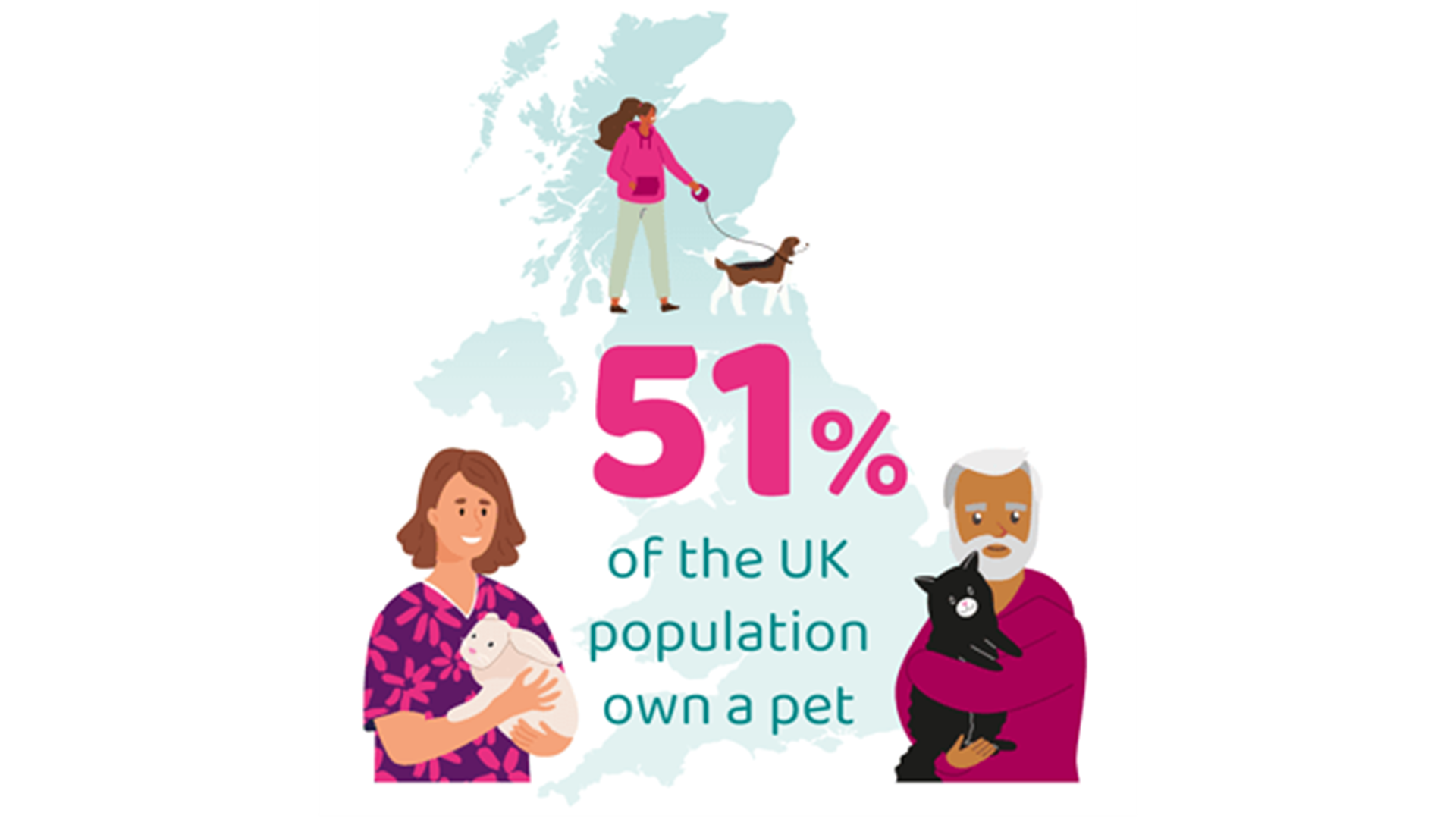 51%

of the UK population own a pet