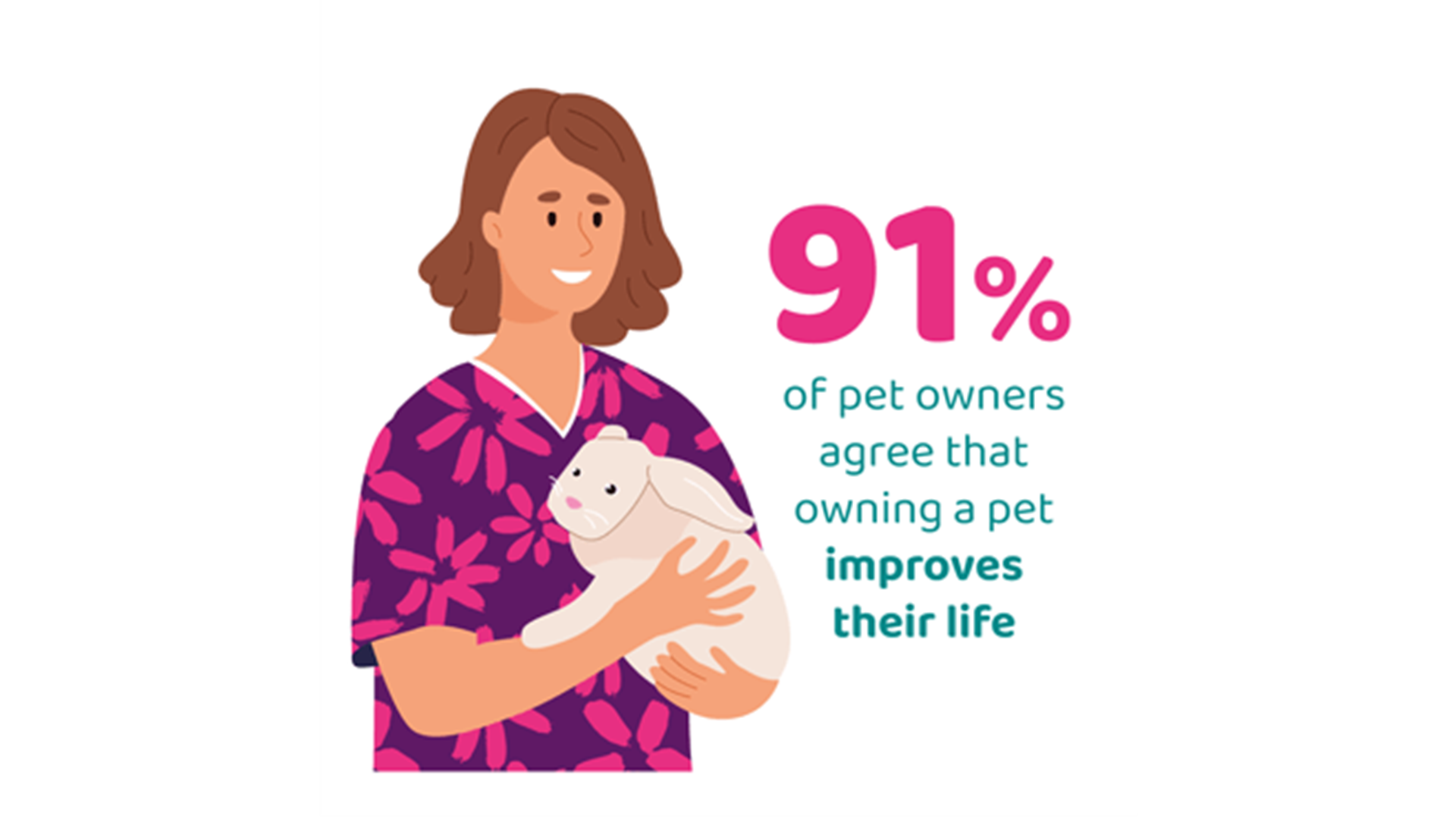 91%

of pet owners agree that owning a pet improves their life