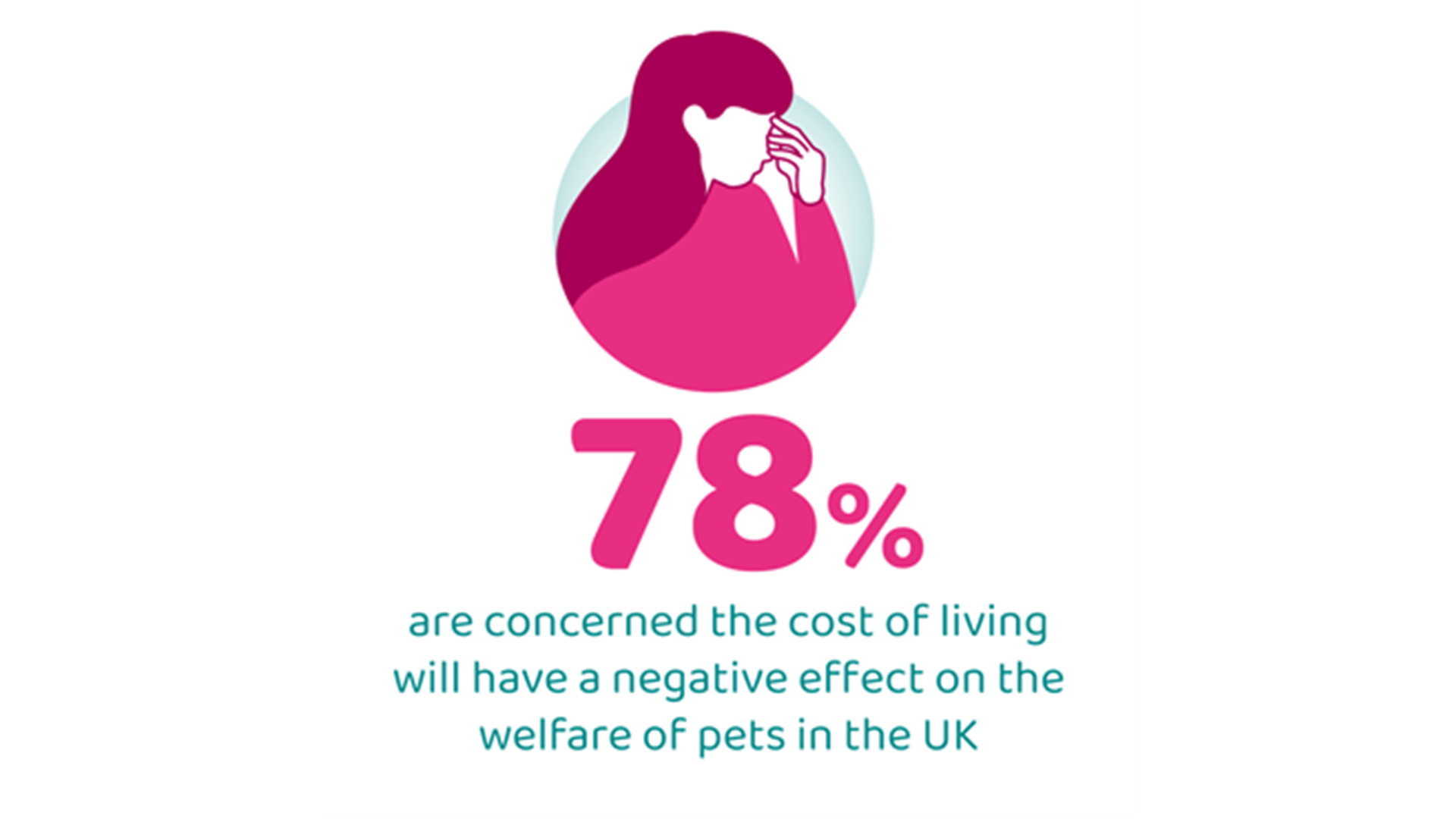 78%

are concerned the cost of living will have a negative effect on the welfare of pets in the UK